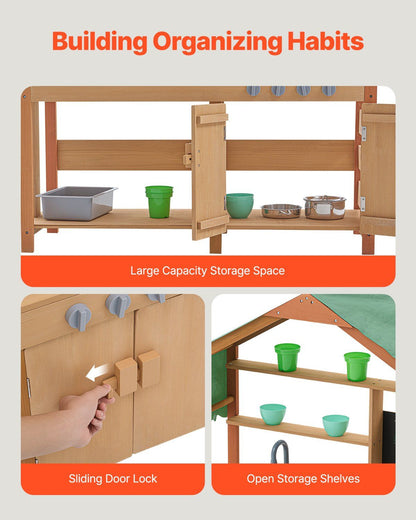 Building Organizing Habits

Large Capacity Storage Space

Sliding Door Lock

Open Storage Shelves